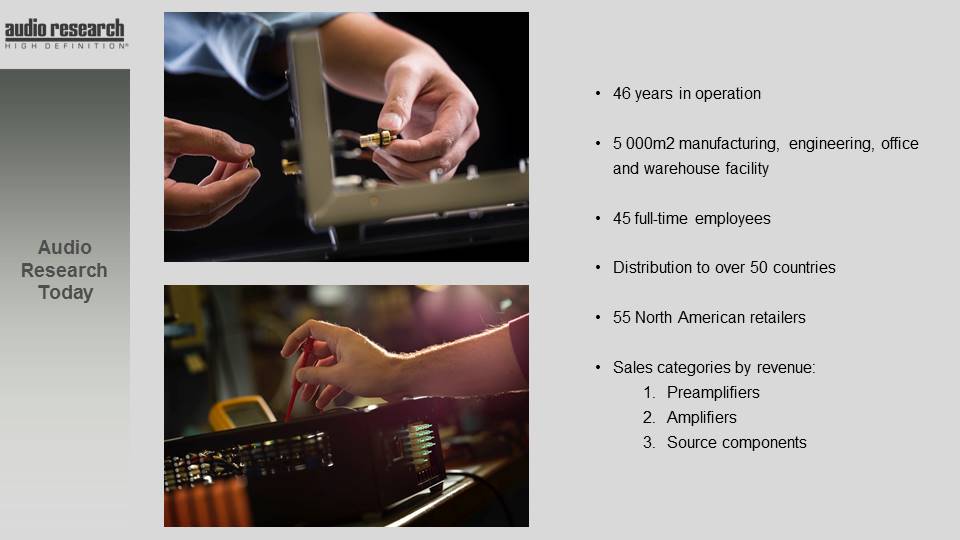 audio research
HIGH DEFINITION®

Audio Research Today

• 46 years in operation

• 5 000m2 manufacturing, engineering, office and warehouse facility

• 45 full-time employees

• Distribution to over 50 countries

• 55 North American retailers

• Sales categories by revenue:
1. Preamplifiers
2. Amplifiers
3. Source components